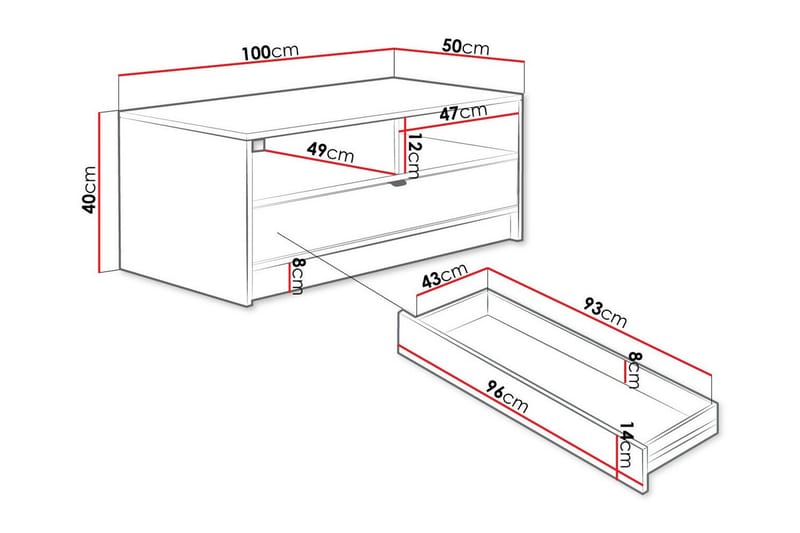 100cm
50cm
47cm
49cm
12cm
40cm
8cm
43cm
93cm
8cm
96cm
14cm