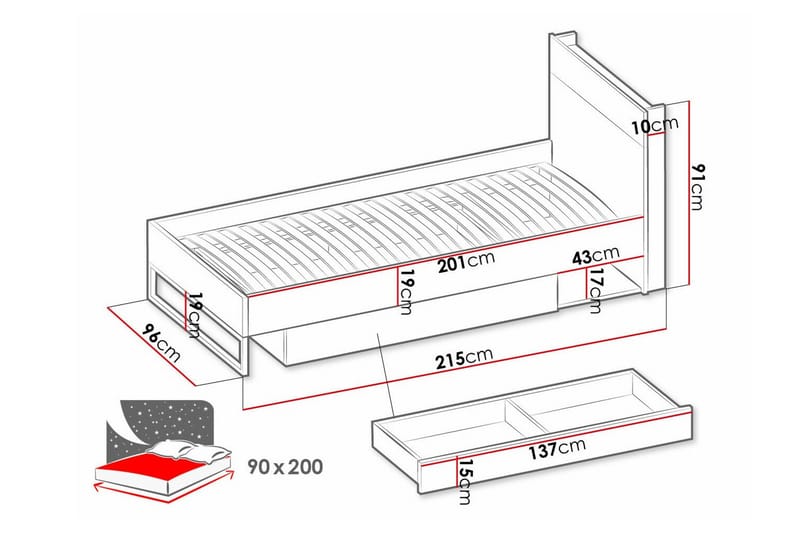 10cm
91cm
201cm
43cm
19cm
17cm
19cm
96cm
215cm
137cm
15cm
90 x 200